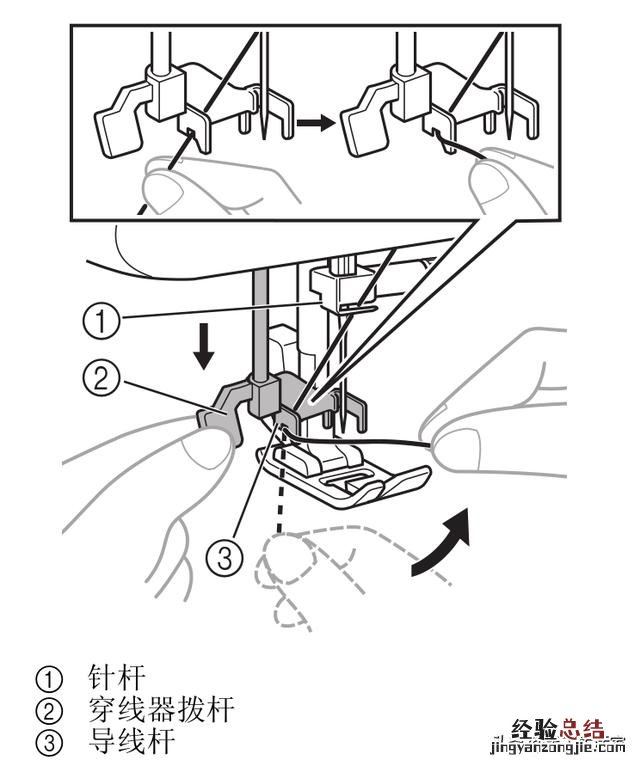 ①
②
③

① 针杆
② 穿线器拨杆
③ 导线杆

经验总结
jingyanzongjie.com