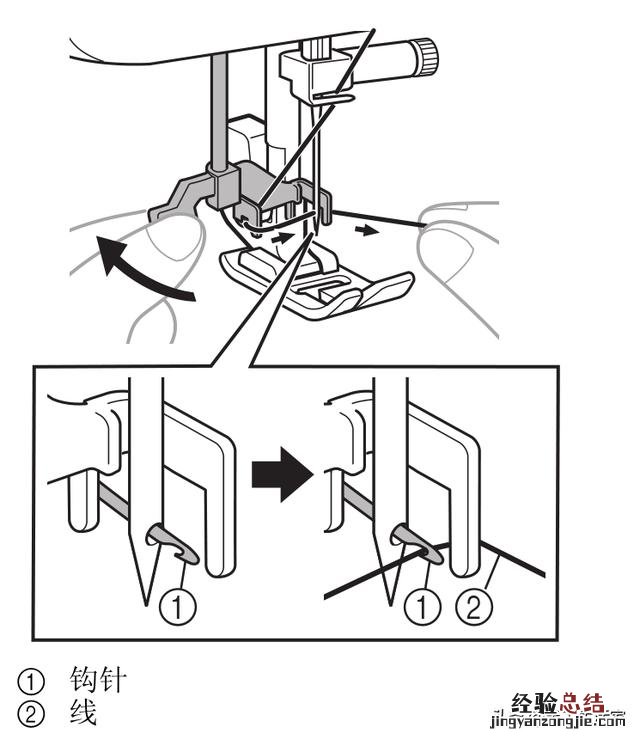 ①
①
②

① 钩针
② 线

经验总结
jingyanzongjie.com