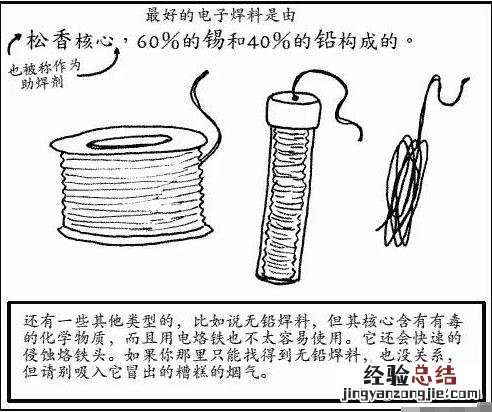 最好的电子焊料是由

松香核心，60%的锡和40%的铅构成的。

也被称作为助焊剂

还有一些其他类型的，比如说无铅焊料，但其核心含有有毒的化学物质，而且用电烙铁也不太容易使用。它还会快速的侵蚀烙铁头。如果你那里只能找得到无铅焊料，也没关系，但请别吸入它冒出的糟糕的烟气。

经验总结
jingyanzongjie.com