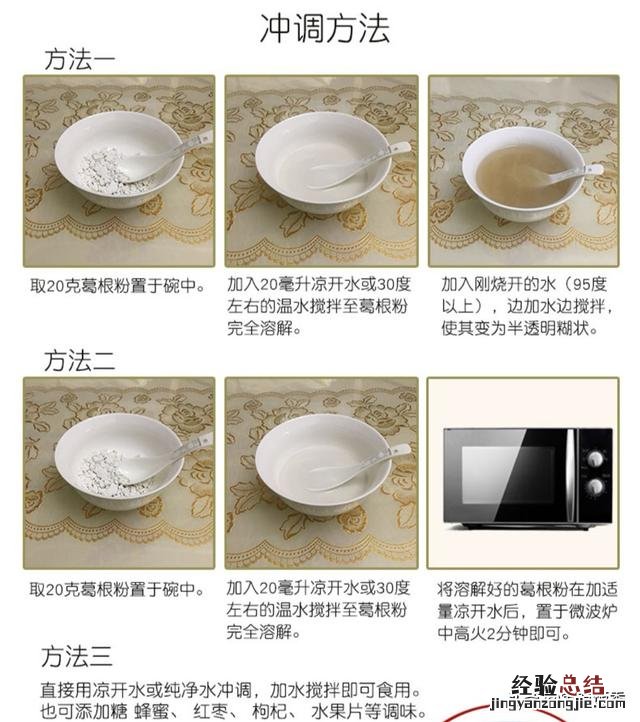 冲调方法

方法一

取20克葛根粉置于碗中。

加入20毫升凉开水或30度左右的温水搅拌至葛根粉完全溶解。

加入刚烧开的水（95度以上），边加水边搅拌，使其变为半透明糊状。

方法二

取20克葛根粉置于碗中。

加入20毫升凉开水或30度左右的温水搅拌至葛根粉完全溶解。

将溶解好的葛根粉在加适量凉开水后，置于微波炉中高火2分钟即可。

方法三

直接用凉开水或纯净水冲调，加水搅拌即可食用。也可添加糖 蜂蜜、 红枣、 枸杞、 水果片等调味。

经验总结
jingyanzongjie.com