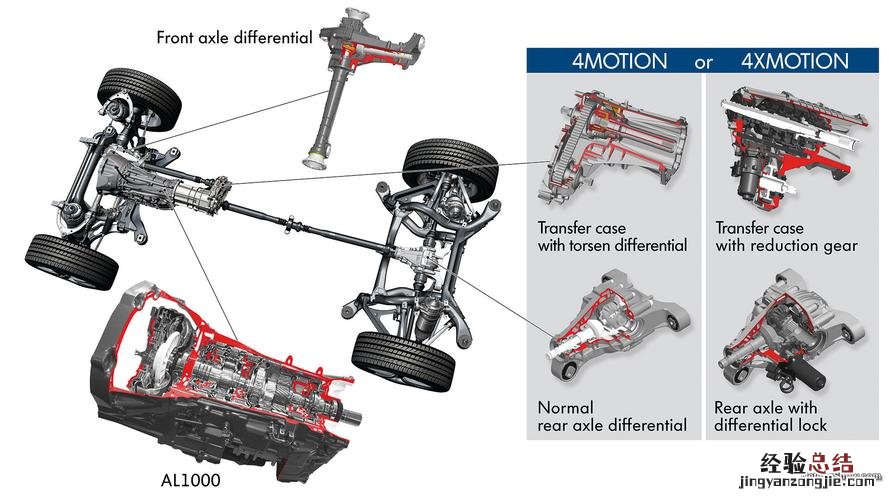 Front axle differential

4MOTION or 4XMOTION

Transfer case with torsen differential

Transfer case with reduction gear

Normal rear axle differential

Rear axle with differential lock

AL1000

经验总结
jingyanzongjie.com