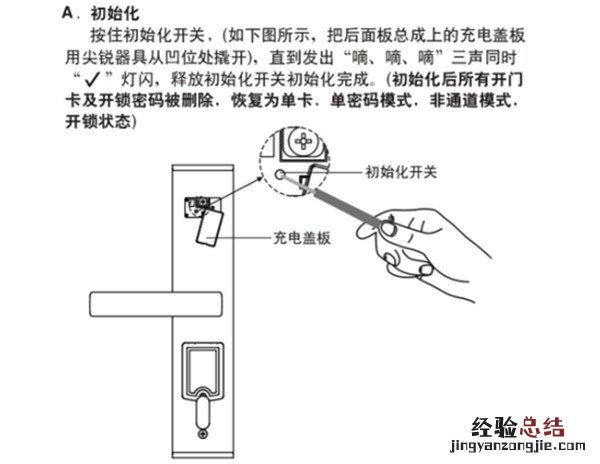 A．初始化

按住初始化开关，(如下图所示，把后面板总成上的充电盖板用尖锐器具从凹位处撬开)，直到发出“嘀、嘀、嘀”三声同时“✓”灯闪，释放初始化开关初始化完成。(初始化后所有开门卡及开锁密码被删除，恢复为单卡、单密码模式，非通道模式，开锁状态)

初始化开关

充电盖板

经验总结
jingyanzongjie.com