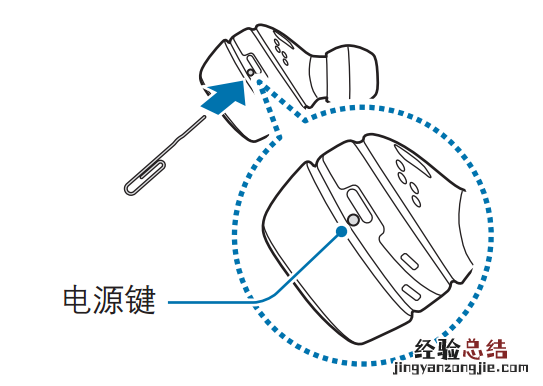 电源键

经验总结
jingyanzongjie.com