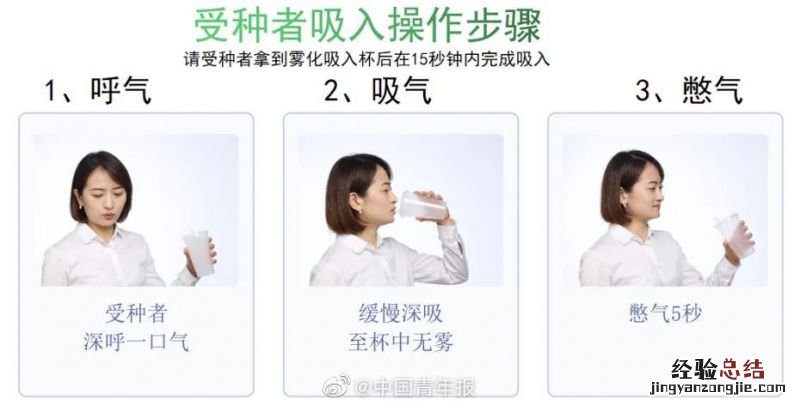 受种者吸入操作步骤

请受种者拿到雾化吸入杯后在15秒钟内完成吸入

1、呼气

受种者
深呼一口气

2、吸气

缓慢深吸
至杯中无雾

3、憋气

憋气5秒

@中国青年报

经验总结
jingyanzongjie.com