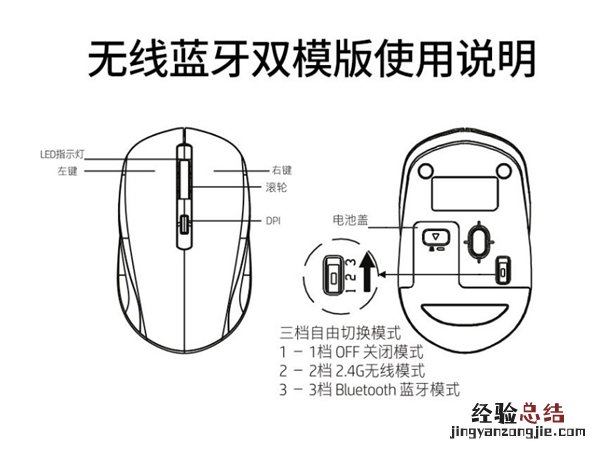 无线蓝牙双模版使用说明

LED指示灯
左键
右键
滚轮
DPI
电池盖
1 2 3

三档自由切换模式
1 － 1档 OFF 关闭模式
2 － 2档 2.4G无线模式
3 － 3档 Bluetooth 蓝牙模式

经验总结
jingyanzongjie.com