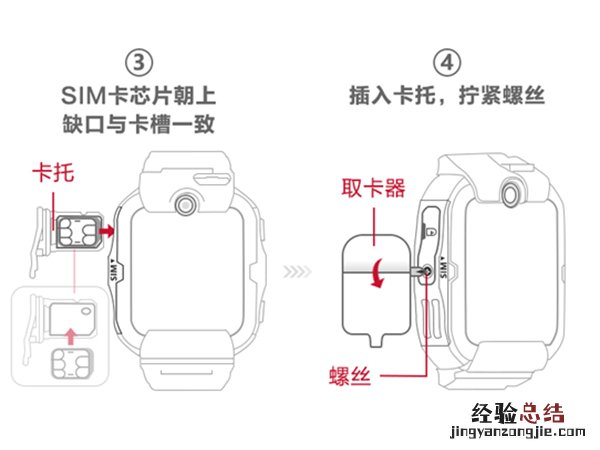 ③
SIM卡芯片朝上
缺口与卡槽一致

卡托

SIM

④
插入卡托，拧紧螺丝

取卡器

SIM

螺丝

经验总结
jingyanzongjie.com